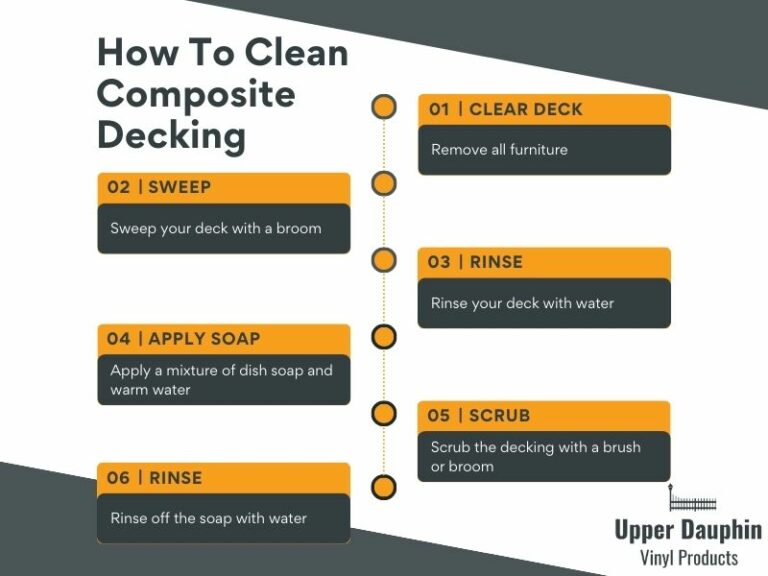 How To Clean Composite Decking

01 | CLEAR DECK

Remove all furniture

02 | SWEEP

Sweep your deck with a broom

03 | RINSE

Rinse your deck with water

04 | APPLY SOAP

Apply a mixture of dish soap and warm water

05 | SCRUB

Scrub the decking with a brush or broom

06 | RINSE

Rinse off the soap with water

Upper Dauphin
Vinyl Products