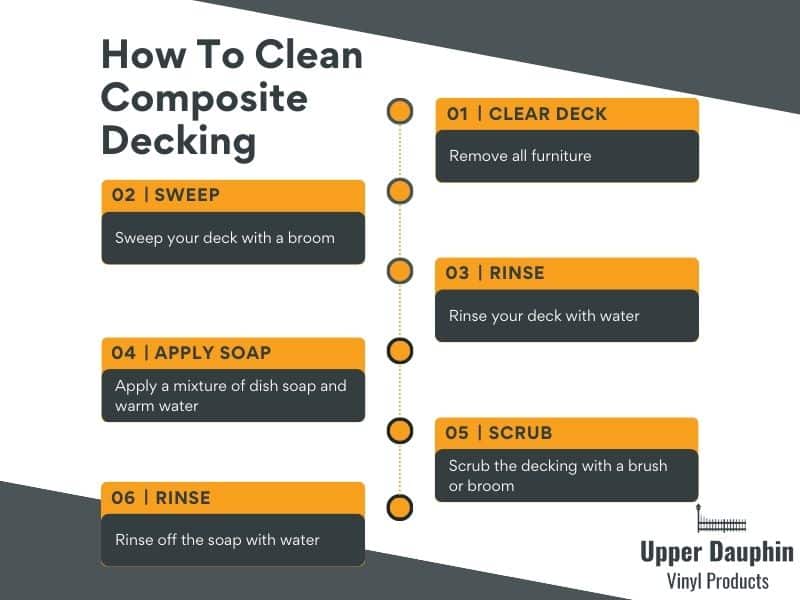 How To Clean Composite Decking

01 | CLEAR DECK
Remove all furniture

02 | SWEEP
Sweep your deck with a broom

03 | RINSE
Rinse your deck with water

04 | APPLY SOAP
Apply a mixture of dish soap and warm water

05 | SCRUB
Scrub the decking with a brush or broom

06 | RINSE
Rinse off the soap with water

Upper Dauphin
Vinyl Products